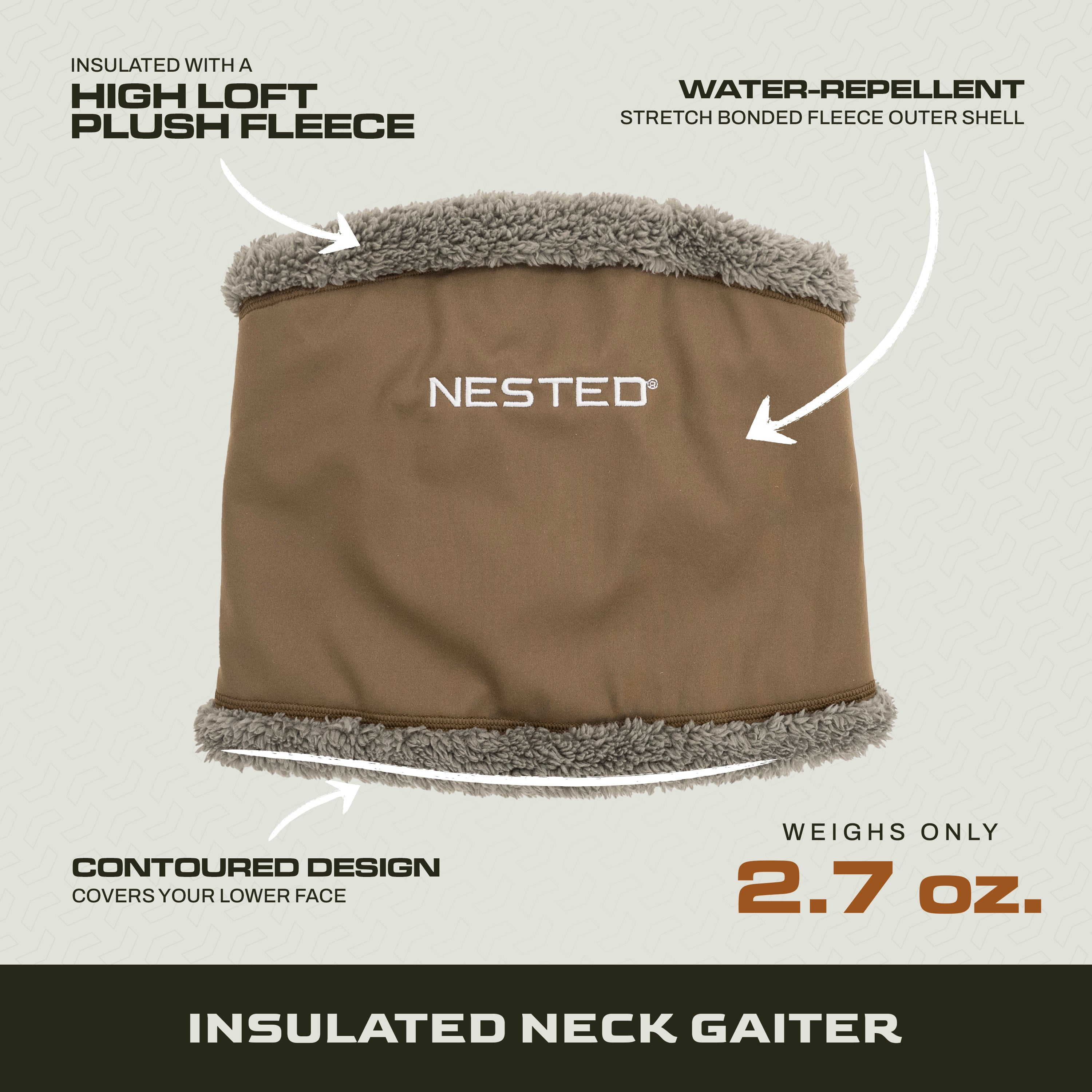 INSULATED WITH A
HIGH LOFT PLUSH FLEECE

WATER-REPELLENT
STRETCH BONDED FLEECE OUTER SHELL

NESTED®

CONTOURED DESIGN
COVERS YOUR LOWER FACE

WEIGHS ONLY
2.7 oz.

INSULATED NECK GAITER