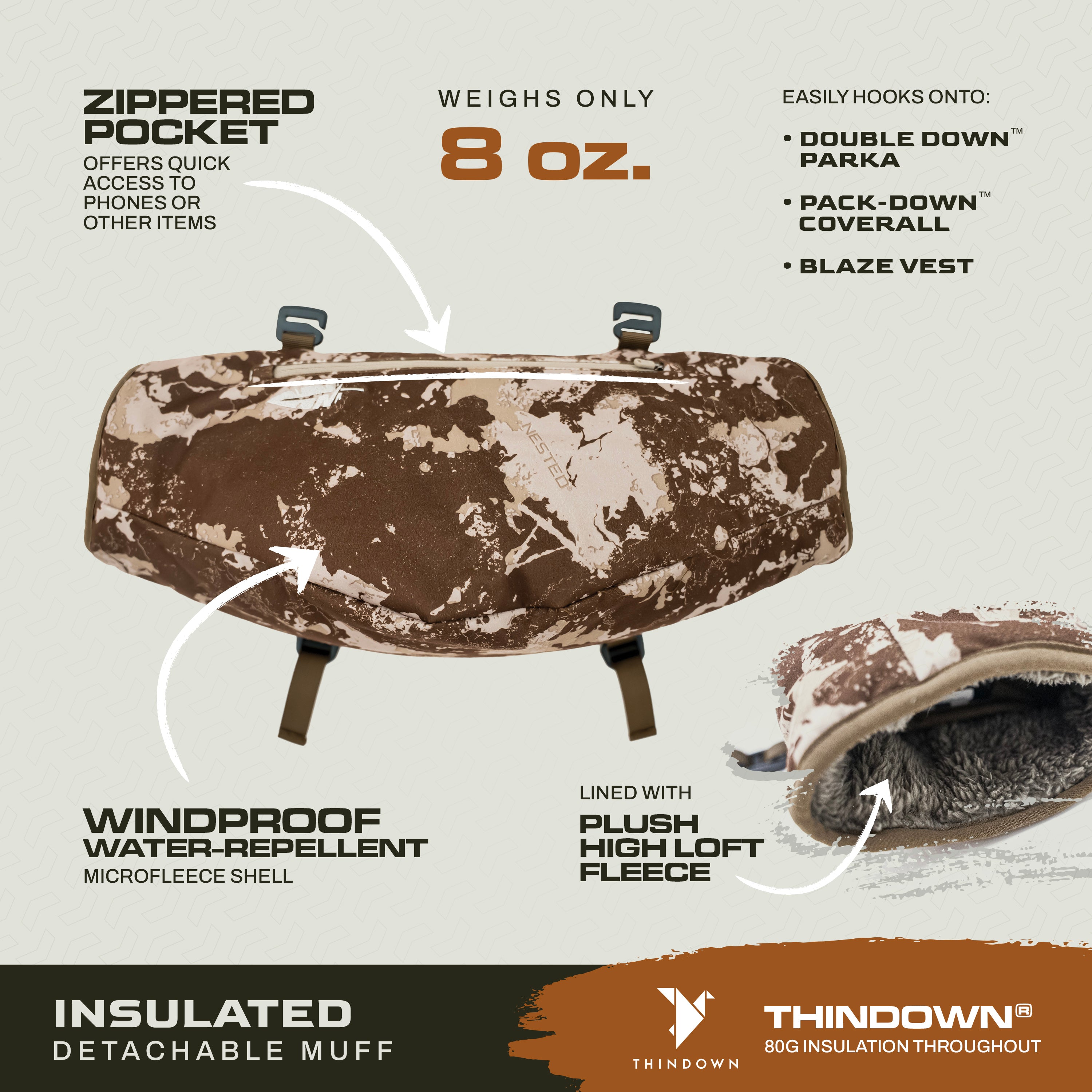 ZIPPERED POCKET
OFFERS QUICK ACCESS TO PHONES OR OTHER ITEMS

WEIGHS ONLY
8 oz.

EASILY HOOKS ONTO:
• DOUBLE DOWN™ PARKA
• PACK-DOWN™ COVERALL
• BLAZE VEST

NESTED

WINDPROOF WATER-REPELLENT
MICROFLEECE SHELL

LINED WITH
PLUSH HIGH LOFT FLEECE

INSULATED
DETACHABLE MUFF

THINDOWN

THINDOWN®
80G INSULATION THROUGHOUT